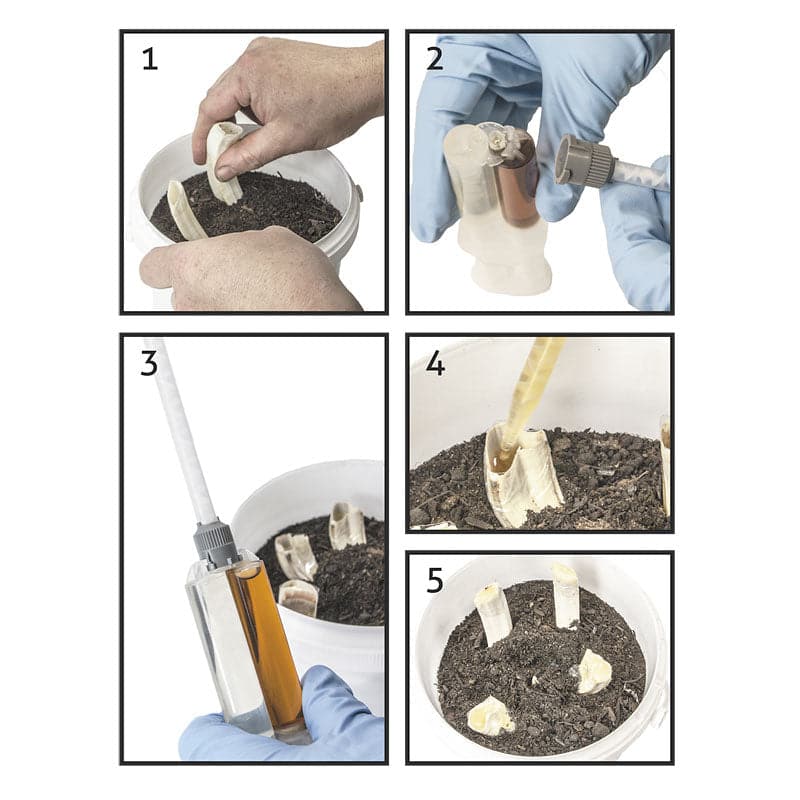 1

2

3

4

5